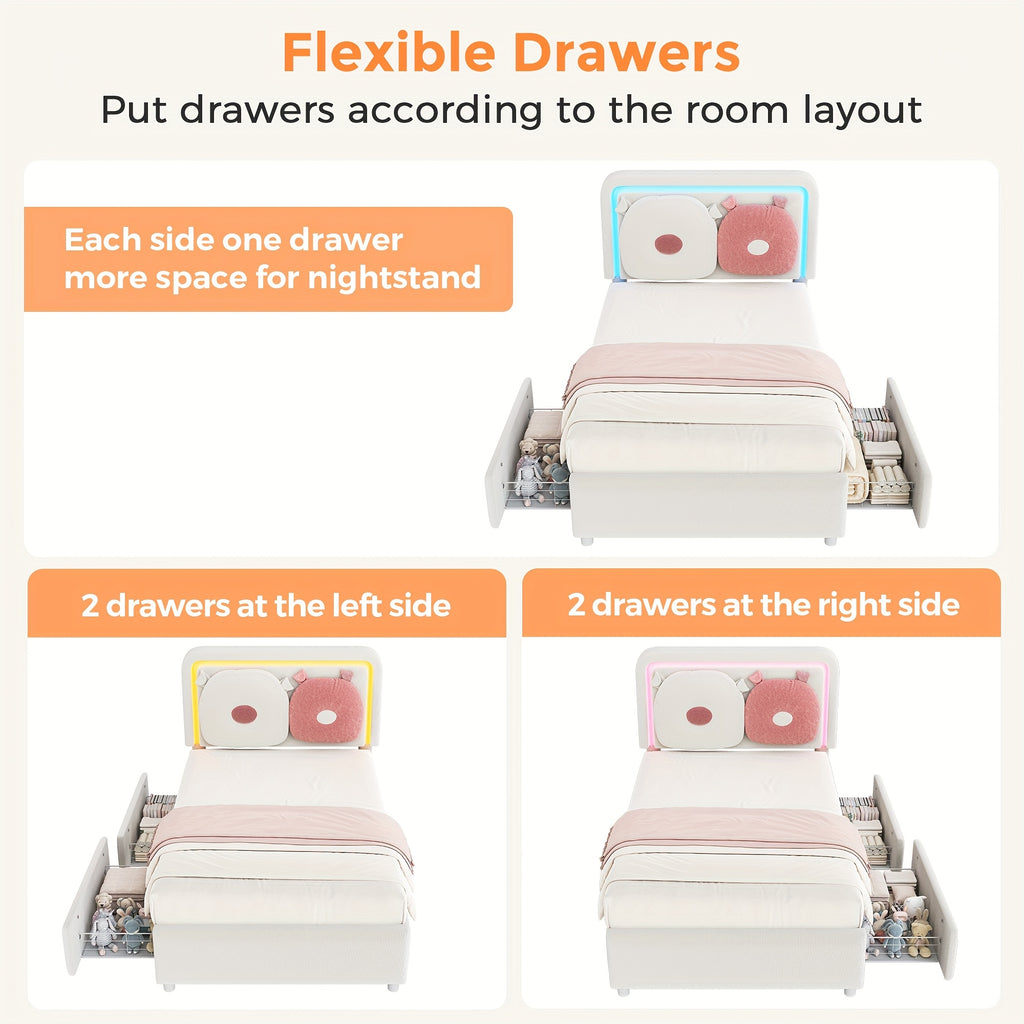 Flexible Drawers
Put drawers according to the room layout

Each side one drawer
more space for nightstand

2 drawers at the left side

2 drawers at the right side