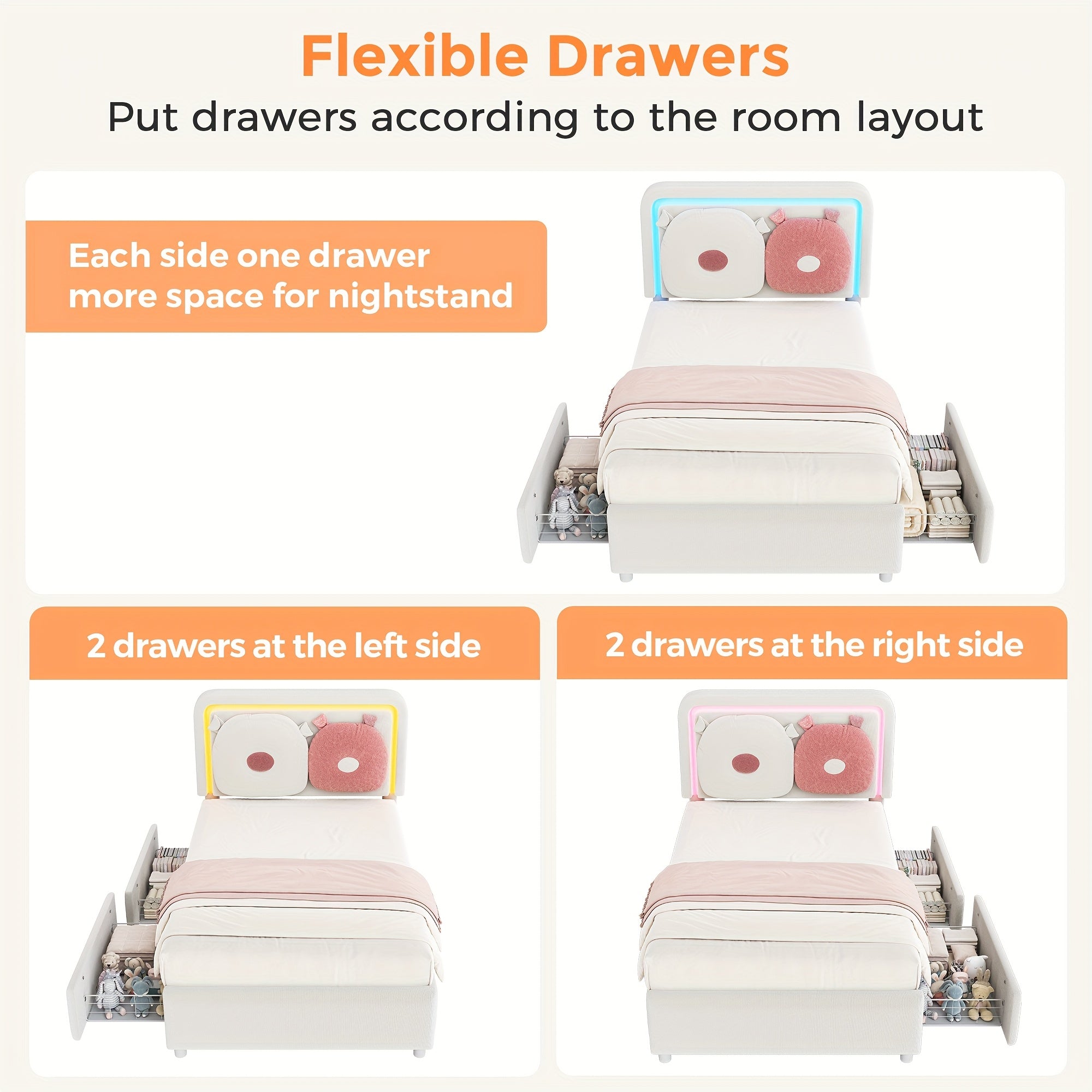 Flexible Drawers
Put drawers according to the room layout

Each side one drawer
more space for nightstand

2 drawers at the left side

2 drawers at the right side